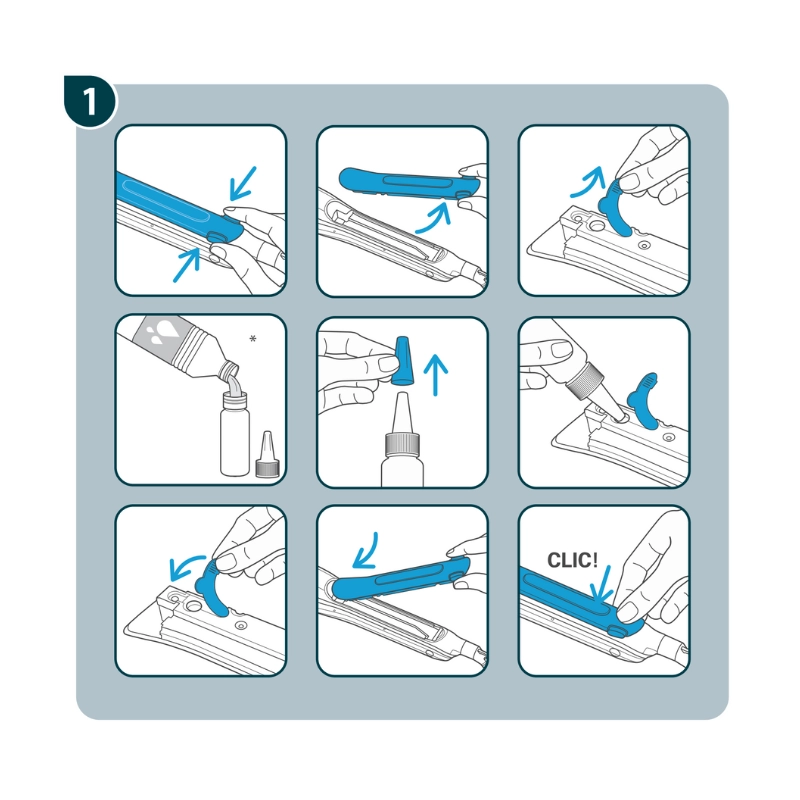 1

*

CLIC!