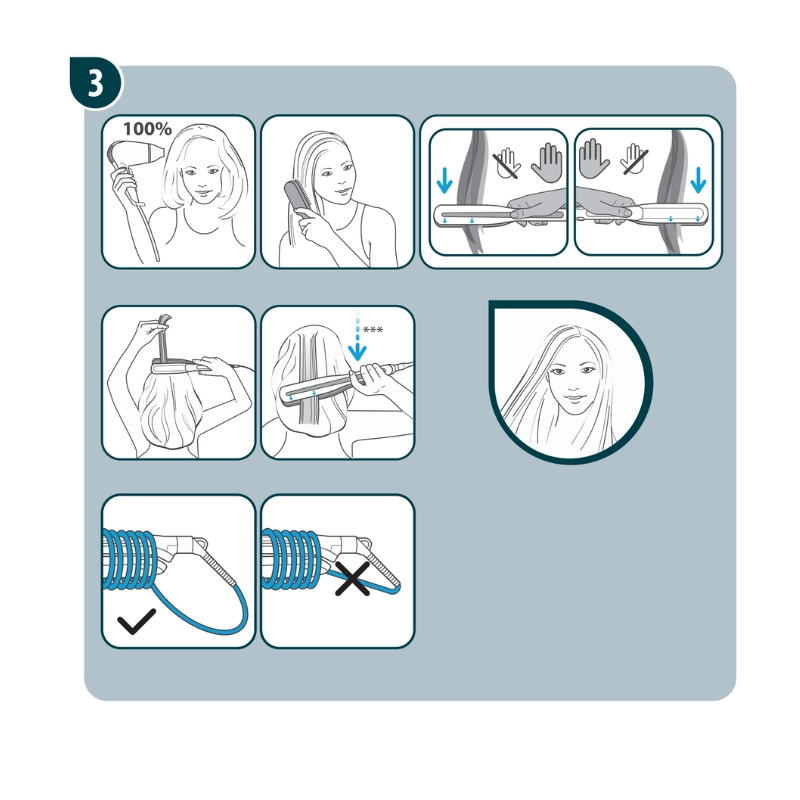 3

100%

***