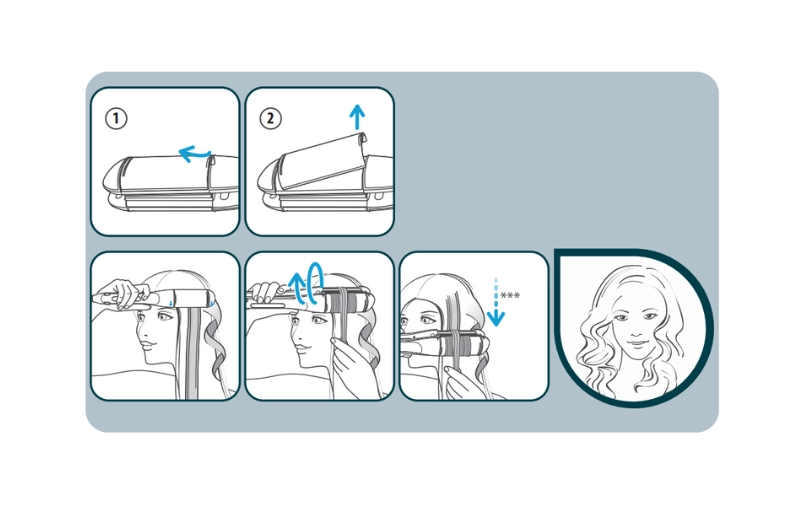 1

2

***