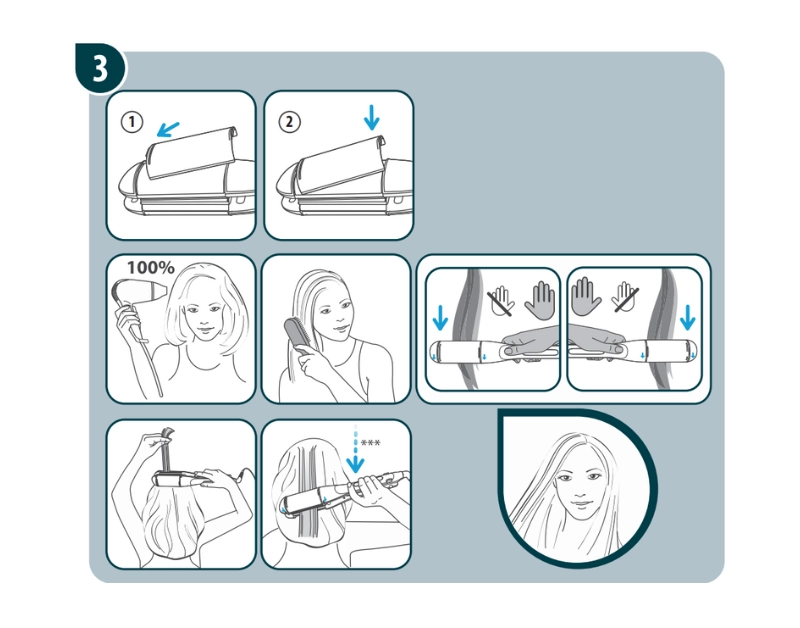 3

1

2

100%

***